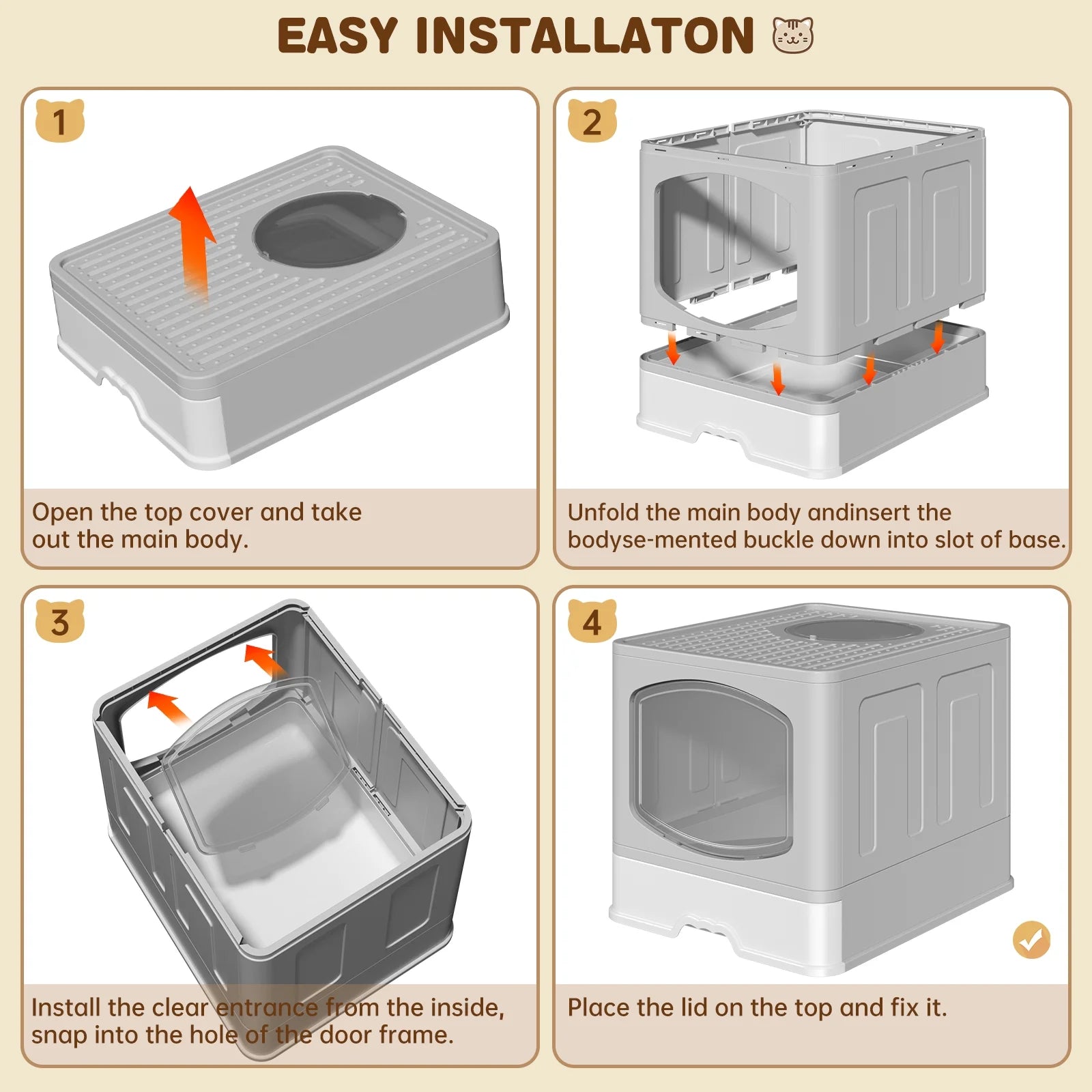 EASY INSTALLATON

1

Open the top cover and take out the main body.

2

Unfold the main body andinsert the bodyse-mented buckle down into slot of base.

3

Install the clear entrance from the inside, snap into the hole of the door frame.

4

Place the lid on the top and fix it.